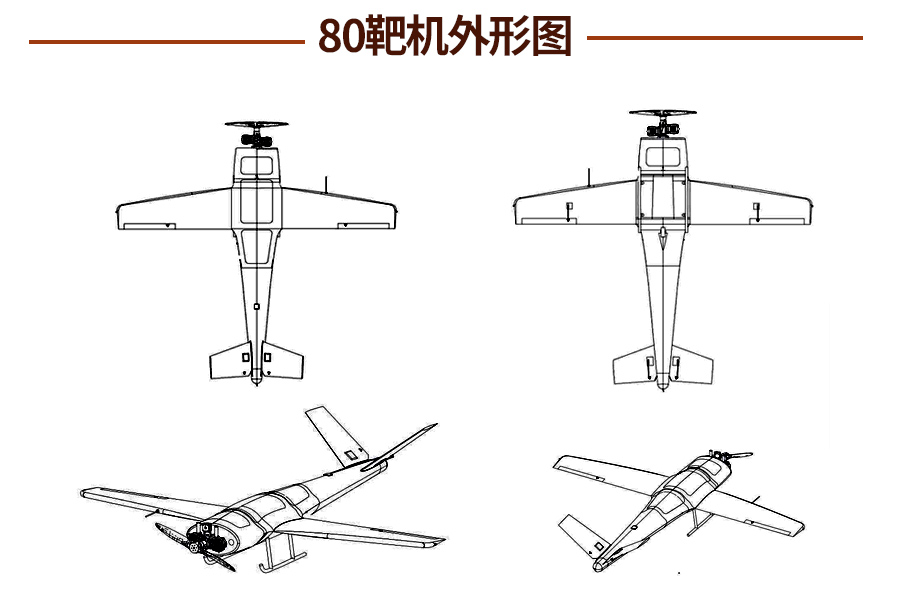 80靶机外形图