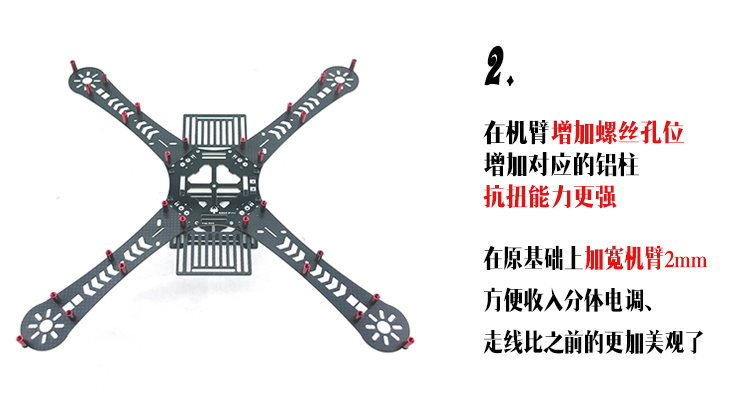 2.

在机臂增加螺丝孔位
增加对应的铝柱
抗扭能力更强

在原基础上加宽机臂2mm
方便收入分体电调、
走线比之前的更加美观了