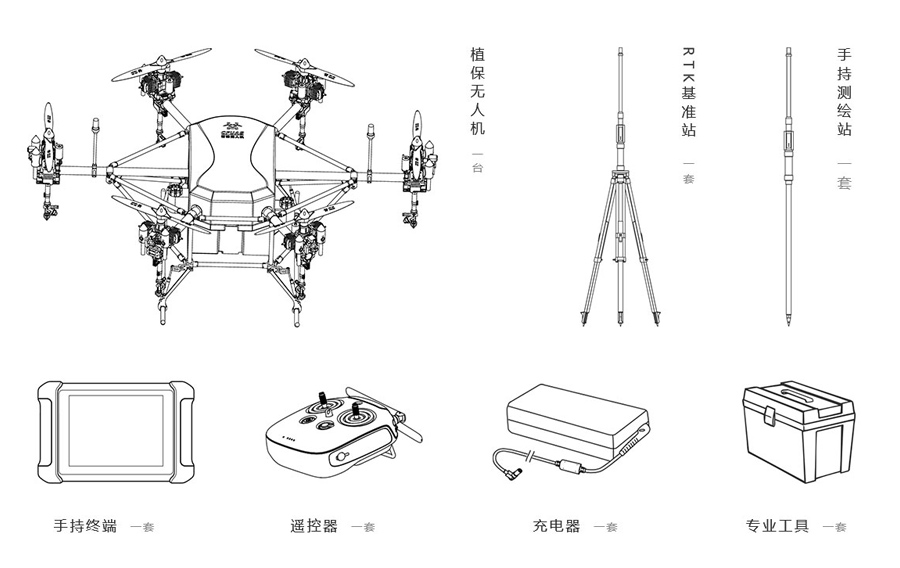 植保无人机
一台

RTK基准站
一套

手持测绘站
一套

手持终端 一套

遥控器 一套

充电器 一套

专业工具 一套